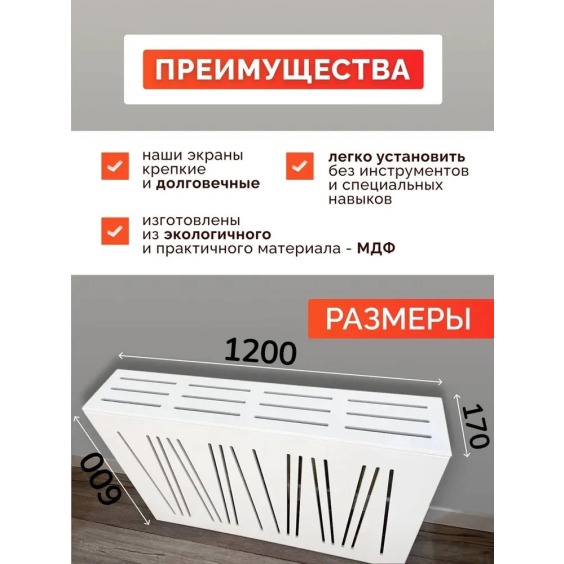 ПРЕИМУЩЕСТВА

наши экраны крепкие и долговечные

легко установить без инструментов и специальных навыков

изготовлены из экологичного и практичного материала - МДФ

РАЗМЕРЫ

1200

170

600