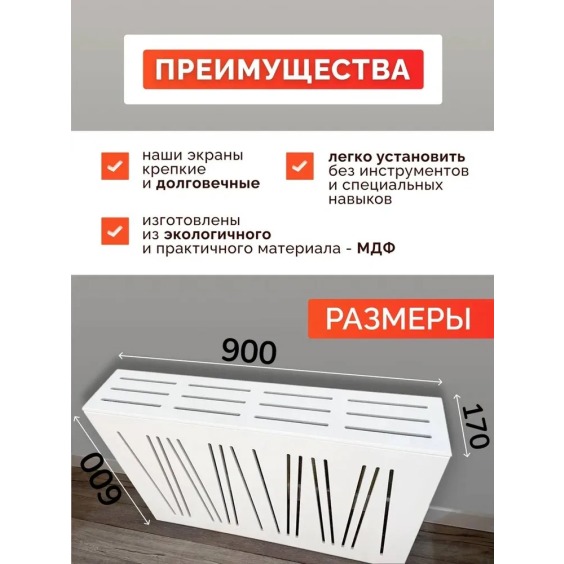 ПРЕИМУЩЕСТВА

наши экраны крепкие и долговечные

легко установить без инструментов и специальных навыков

изготовлены из экологичного и практичного материала - МДФ

РАЗМЕРЫ

900

170

600