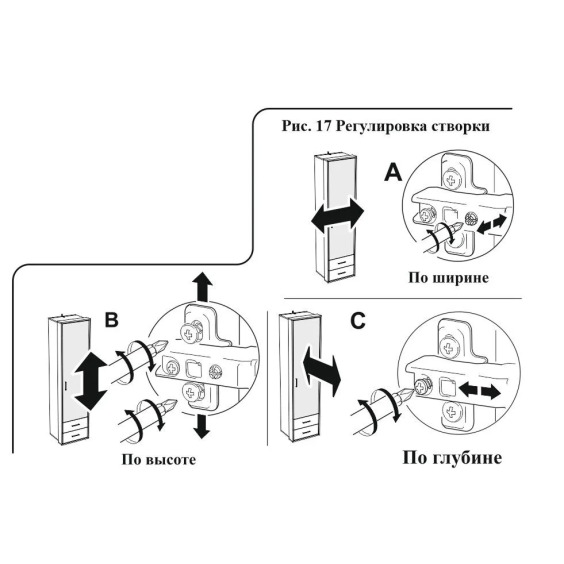 Рис. 17 Регулировка створки

A

По ширине

B

По высоте

C

По глубине