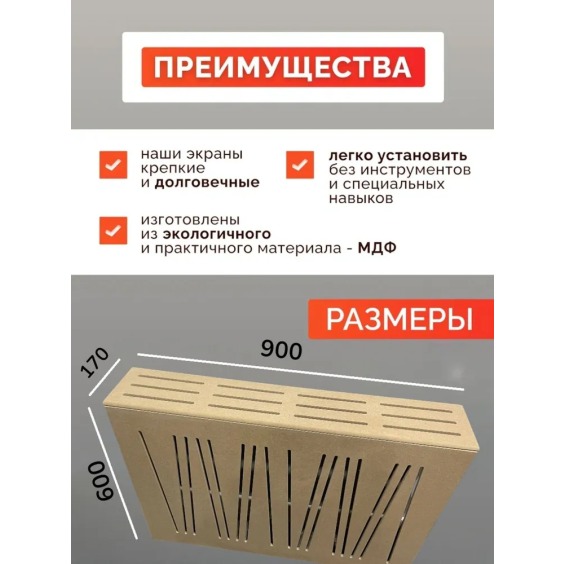 ПРЕИМУЩЕСТВА

наши экраны крепкие и долговечные

легко установить без инструментов и специальных навыков

изготовлены из экологичного и практичного материала - МДФ

РАЗМЕРЫ

170

900

600